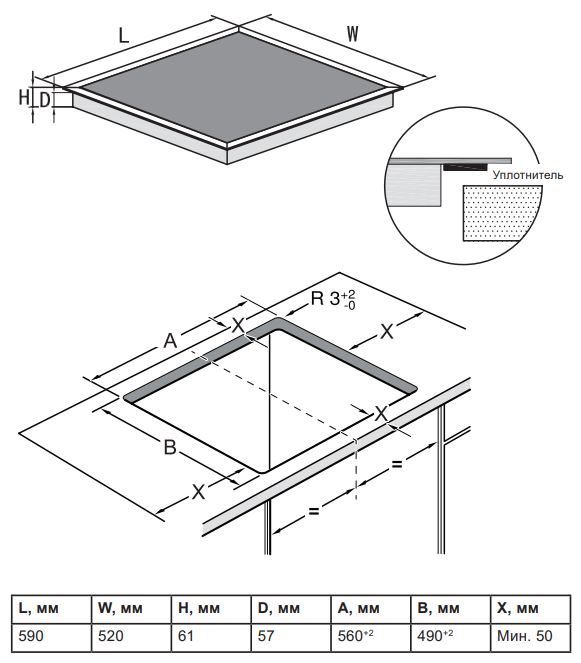 L

W

H

D

Уплотнитель

R $3^{+2}_{-0}$

A

X

X

X

B

X

=

=

| L, мм | W, мм | H, мм | D, мм | A, мм | B, мм | X, мм |
|---|---|---|---|---|---|---|
| 590 | 520 | 61 | 57 | $560^{+2}$ | $490^{+2}$ | Мин. 50 |